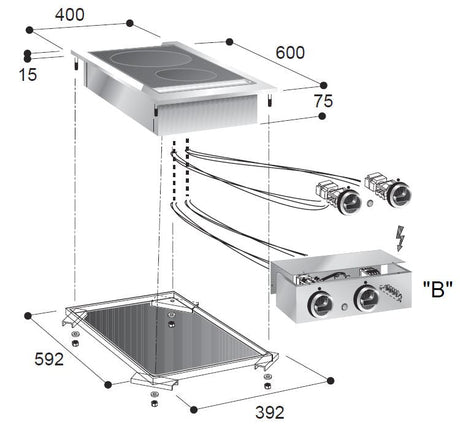 400
600
15
75
"B"
592
392