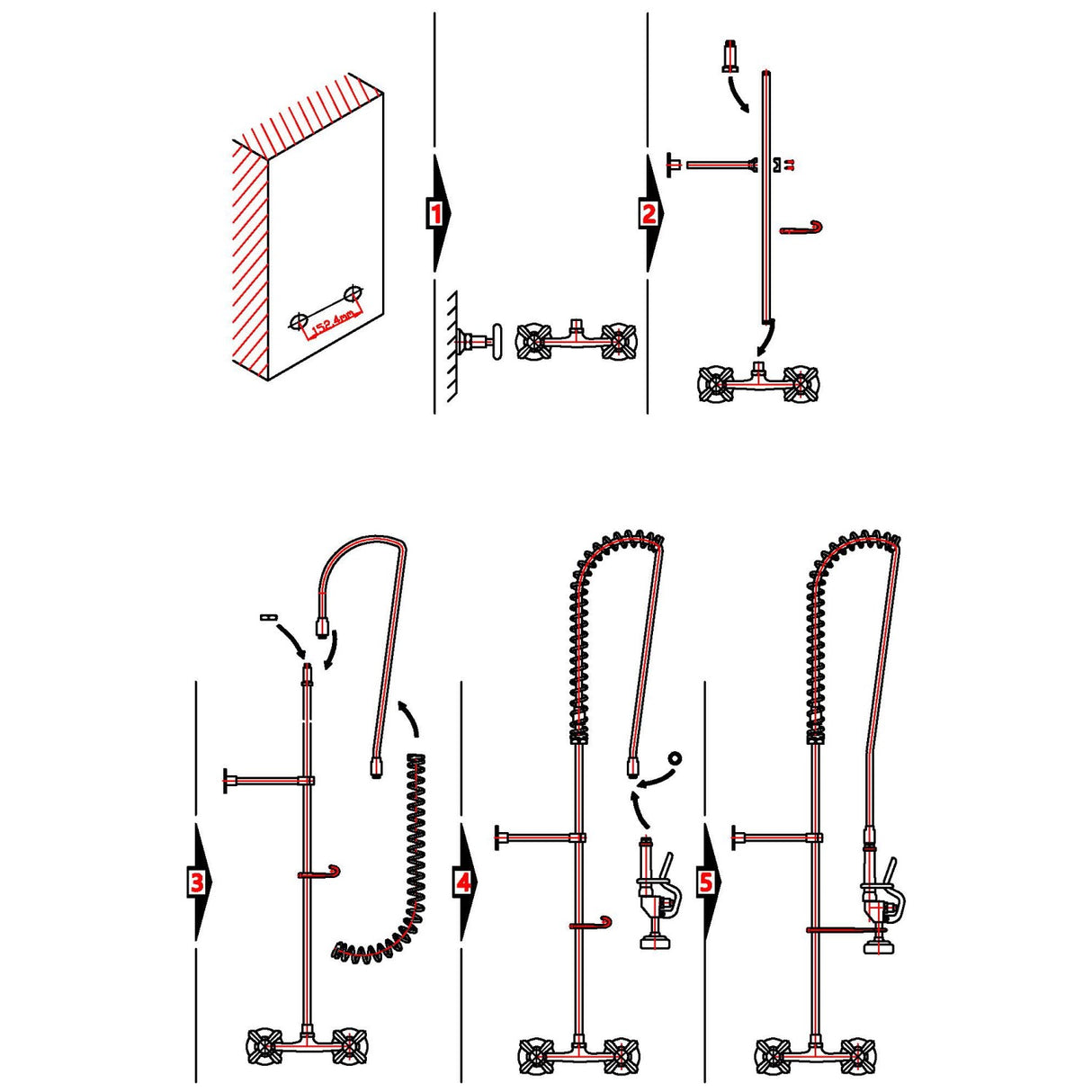 152.4mm

1

2

3

4

5