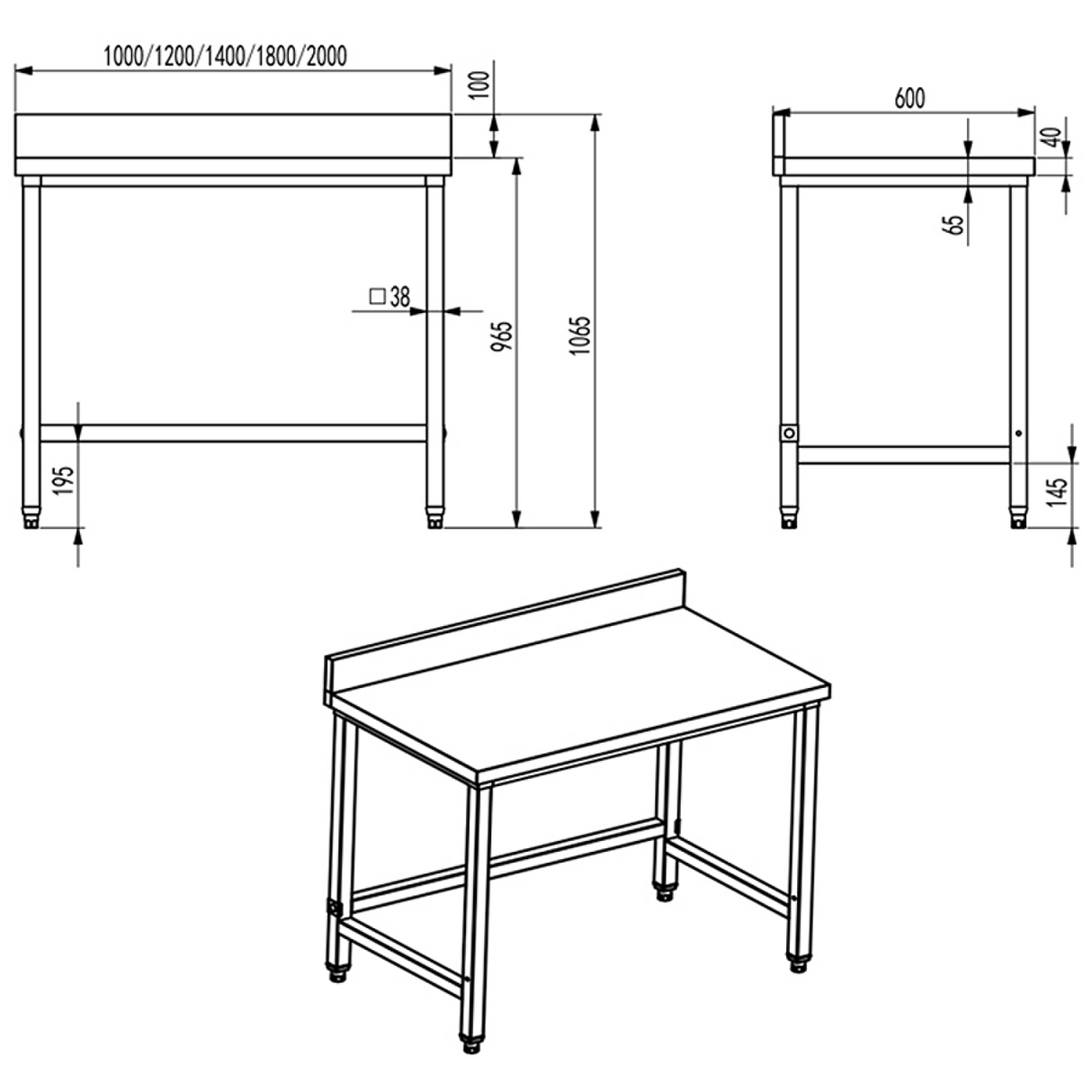 1000/1200/1400/1800/2000
100
□38
965
1065
195
600
40
65
145