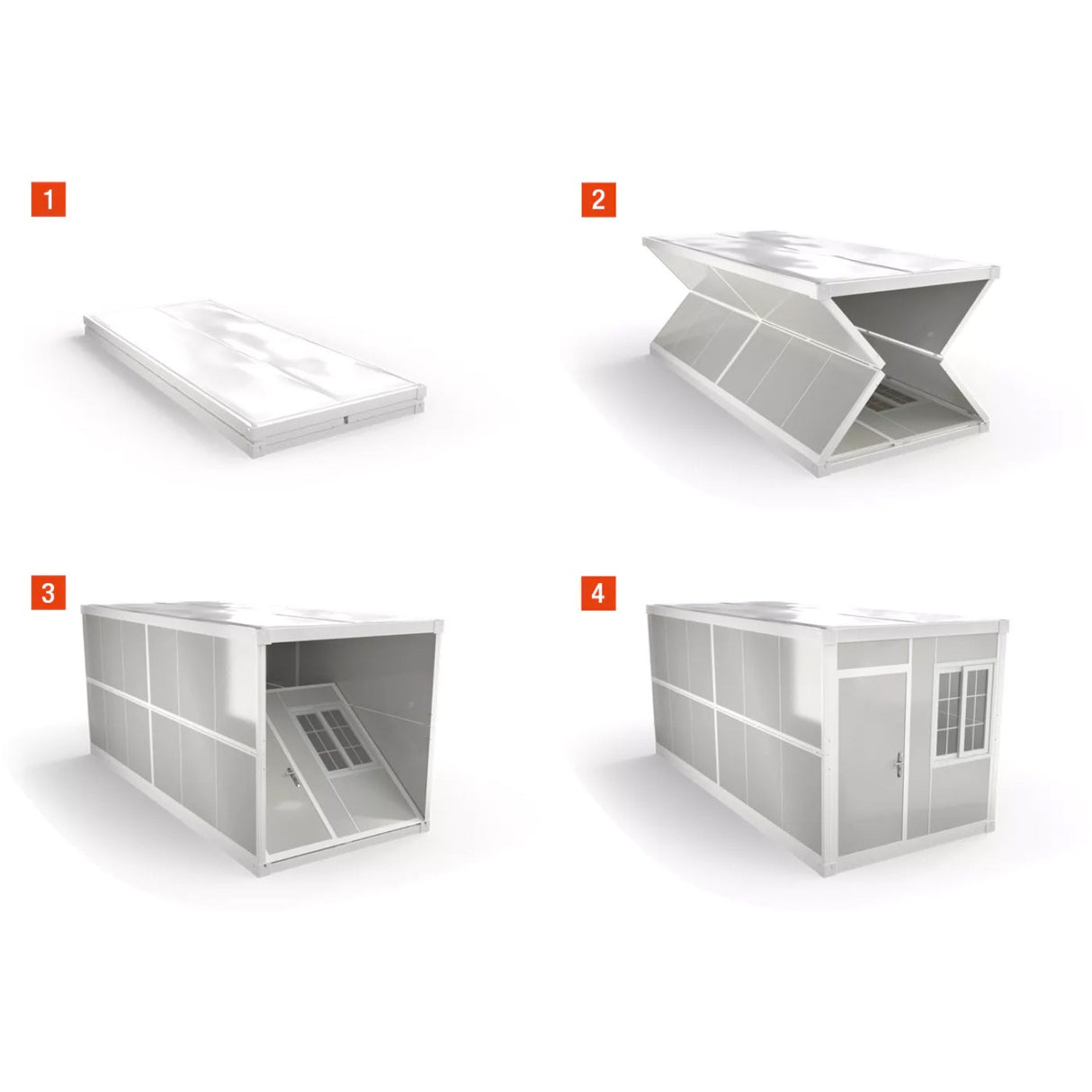 1

2

3

4