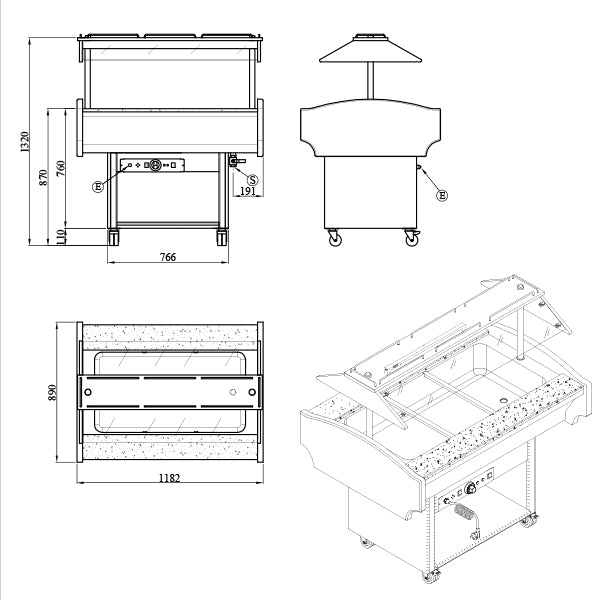 1320
870
760
110
E
S
191
766
E
890
1182