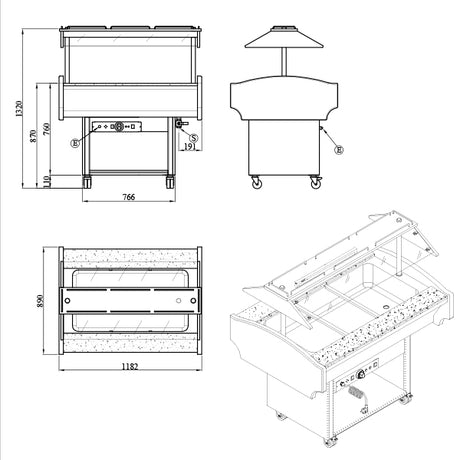 1320
870
760
110
E
S
191
766
E
890
1182