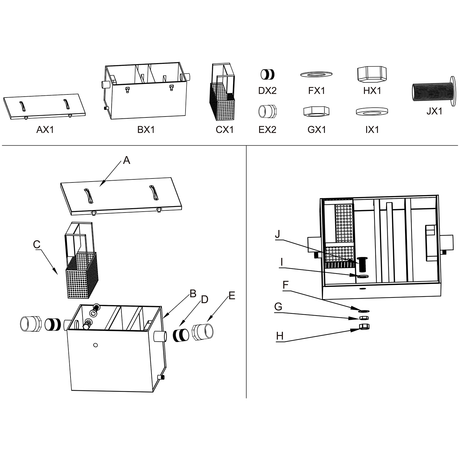 AX1
BX1
CX1
DX2
EX2
FX1
GX1
HX1
IX1
JX1

A
C
B
D
E

J
I
F
G
H