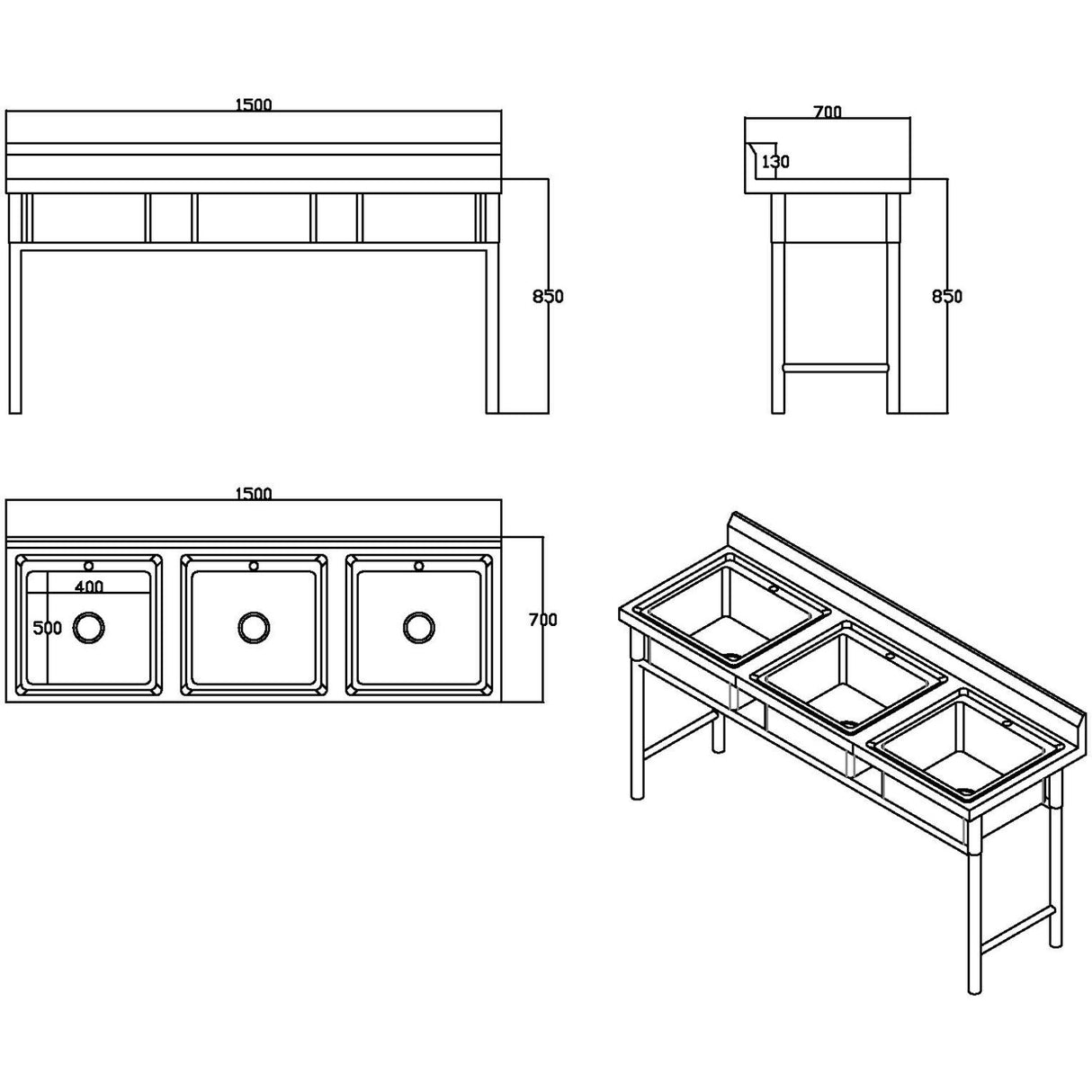 1500

850

700

130

850

1500

400

500

700