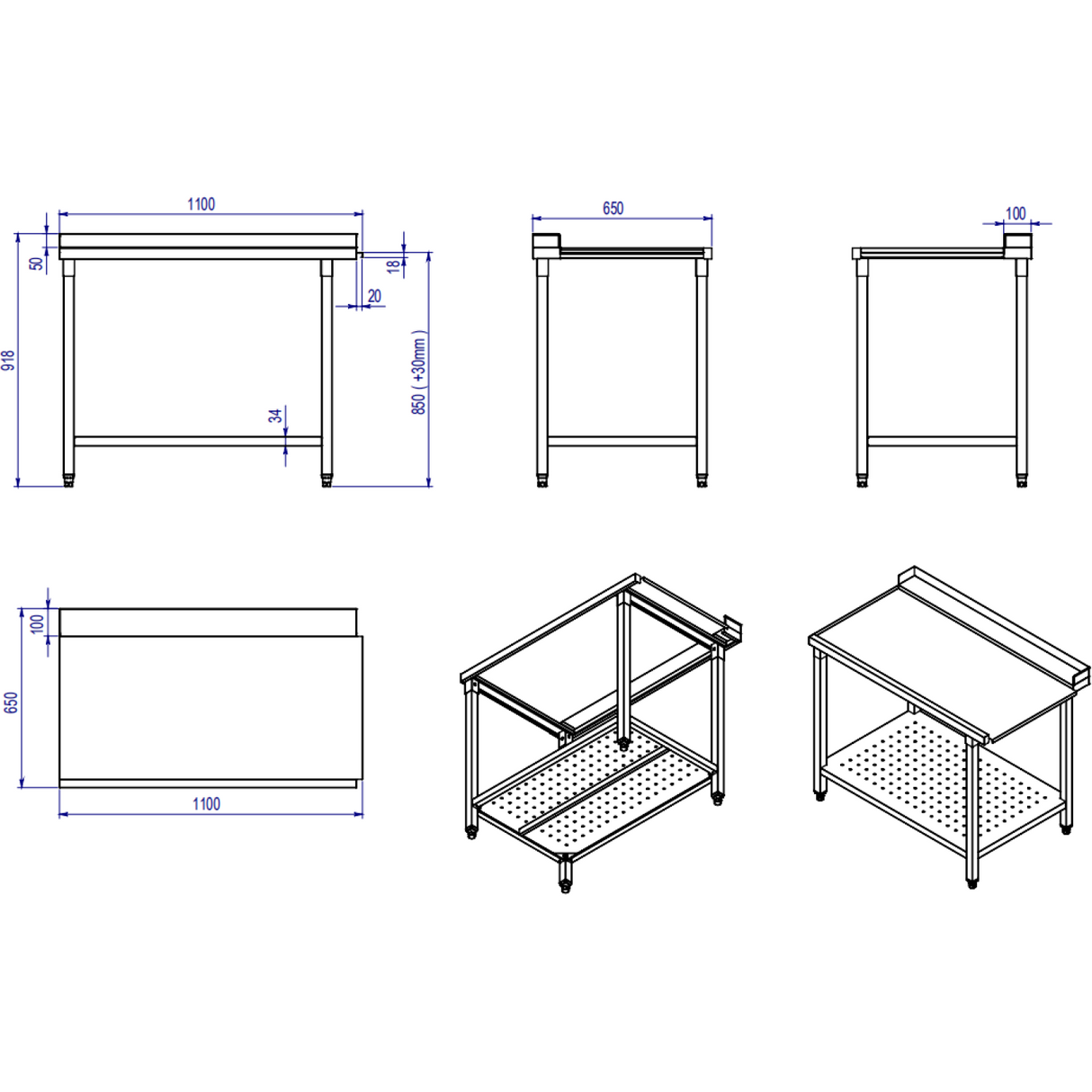 1100
50
918
18
20
34
850 ( +30mm )
650
100
100
650
1100