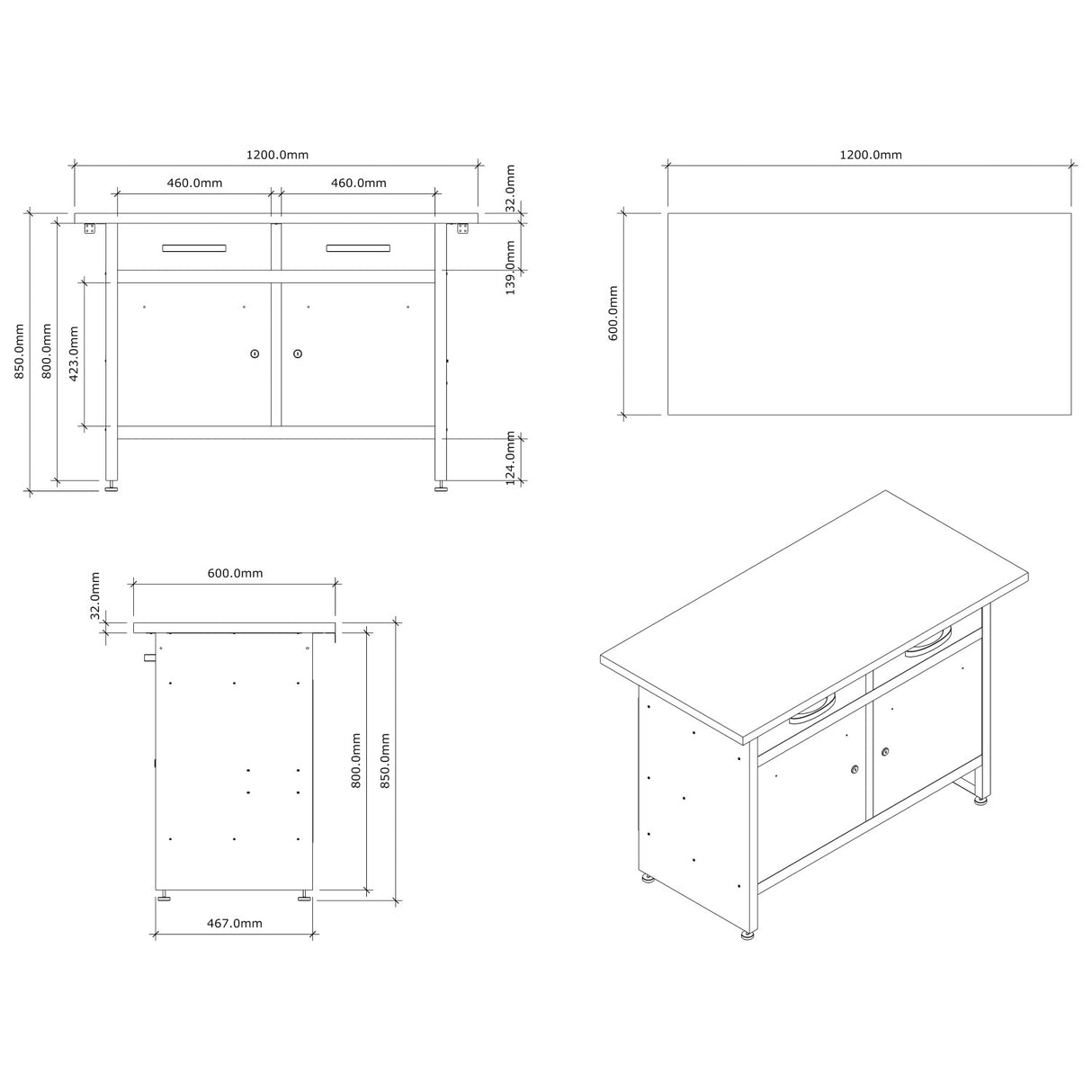 1200.0mm
460.0mm
460.0mm
32.0mm
139.0mm
850.0mm
800.0mm
423.0mm
124.0mm

1200.0mm
600.0mm

600.0mm
32.0mm
800.0mm
850.0mm
467.0mm