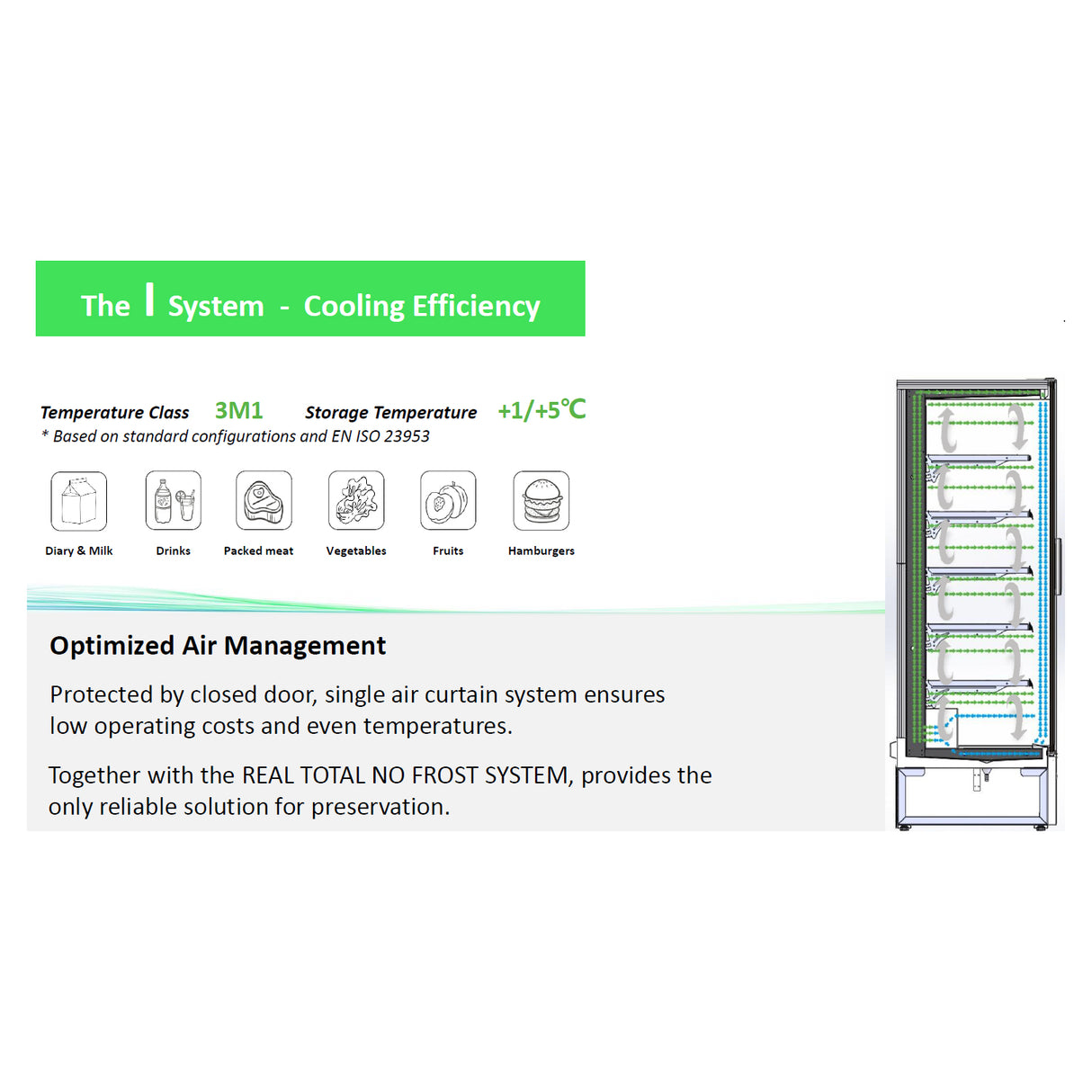 The I System - Cooling Efficiency

Temperature Class 3M1 Storage Temperature +1/+5℃
* Based on standard configurations and EN ISO 23953

Diary & Milk
Drinks
Packed meat
Vegetables
Fruits
Hamburgers

Optimized Air Management

Protected by closed door, single air curtain system ensures low operating costs and even temperatures.

Together with the REAL TOTAL NO FROST SYSTEM, provides the only reliable solution for preservation.