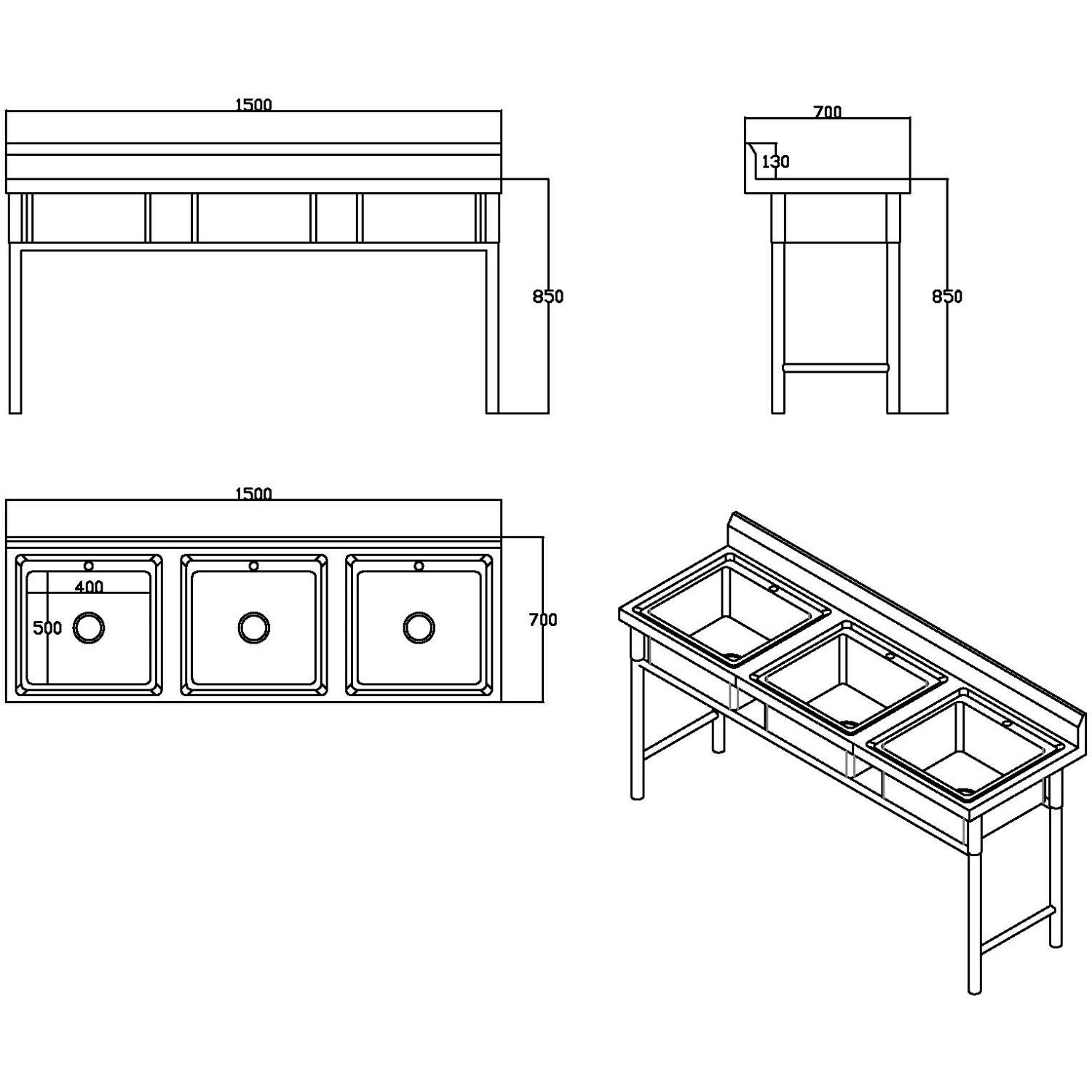 1500

850

700

130

850

1500

400

500

700